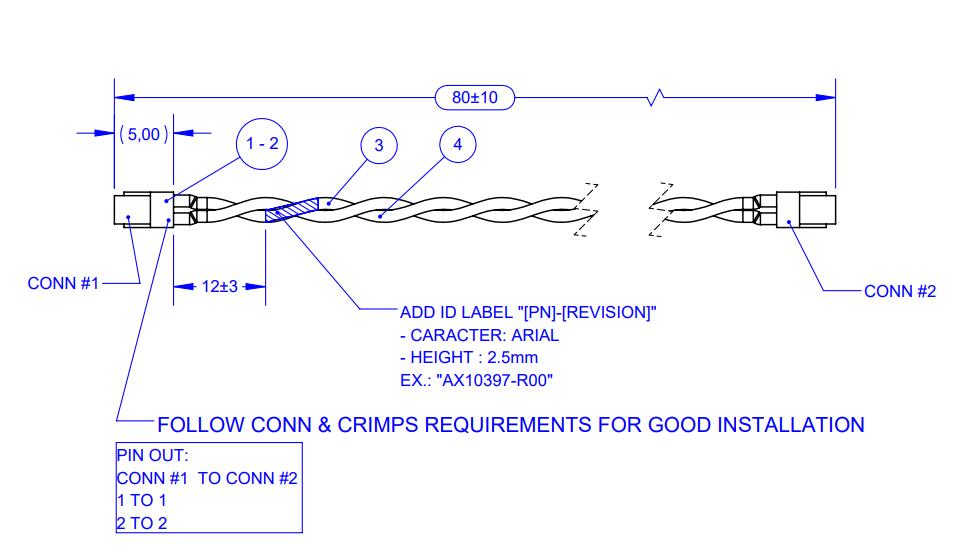 80±10

(5,00)

1 - 2

3

4

CONN #1

12±3

CONN #2

ADD ID LABEL "[PN]-[REVISION]"
- CARACTER: ARIAL
- HEIGHT : 2.5mm
EX.: "AX10397-R00"

FOLLOW CONN & CRIMPS REQUIREMENTS FOR GOOD INSTALLATION

PIN OUT:
CONN #1 TO CONN #2
1 TO 1
2 TO 2